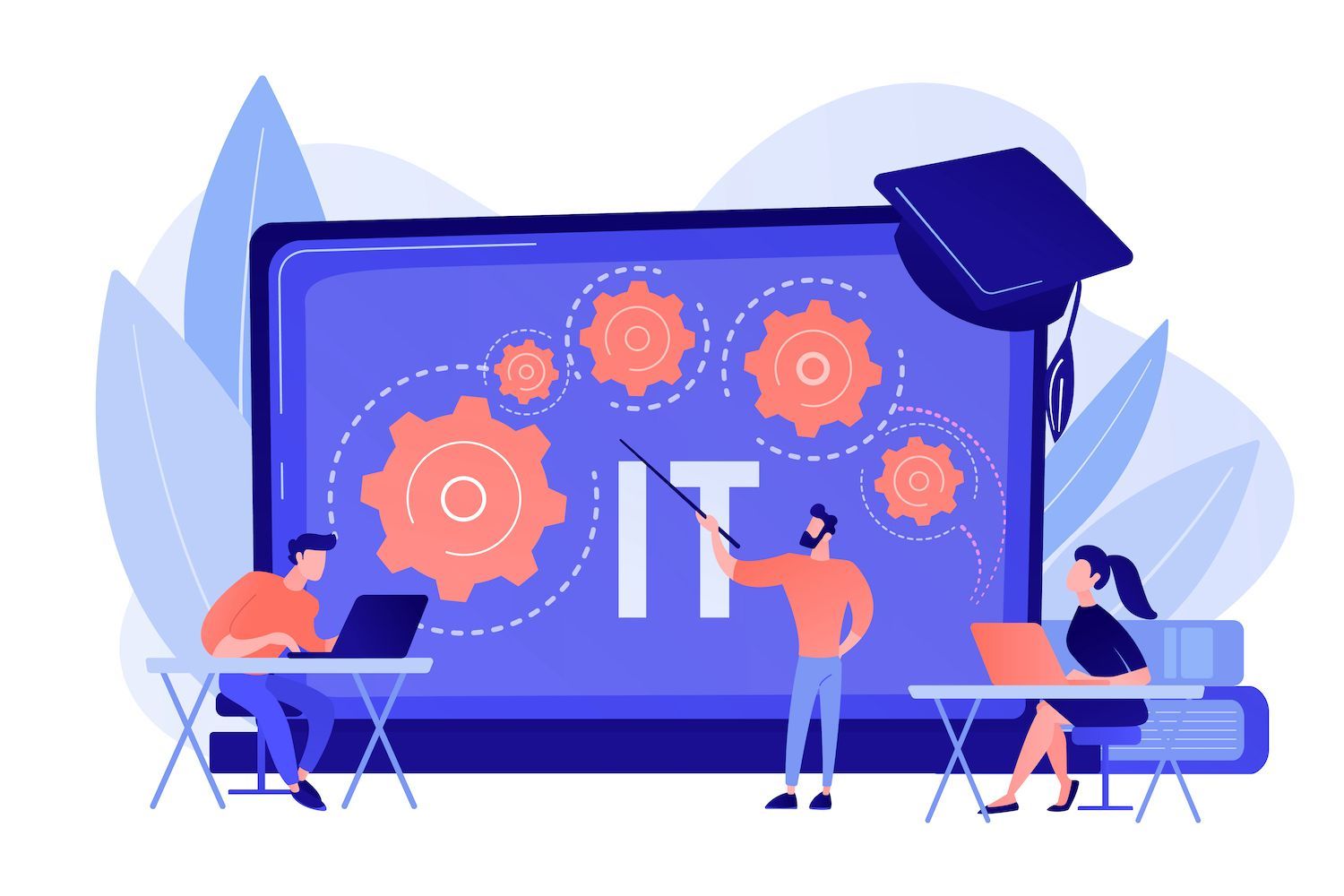 IT